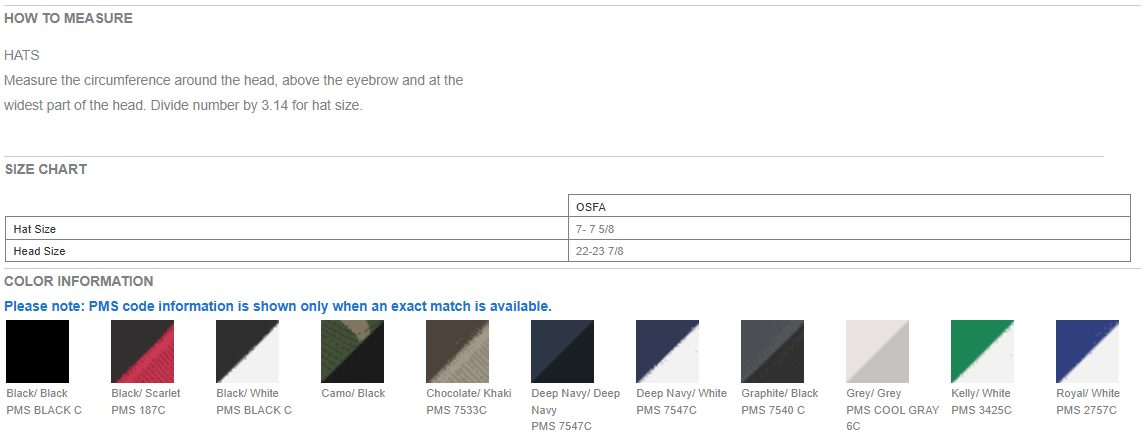 HOW TO MEASURE

HATS
Measure the circumference around the head, above the eyebrow and at the widest part of the head. Divide number by 3.14 for hat size.

SIZE CHART

| | OSFA |
|---|---|
| Hat Size | 7- 7 5/8 |
| Head Size | 22-23 7/8 |

COLOR INFORMATION

Please note: PMS code information is shown only when an exact match is available.

Black/ Black
PMS BLACK C

Black/ Scarlet
PMS 187C

Black/ White
PMS BLACK C

Camo/ Black

Chocolate/ Khaki
PMS 7533C

Deep Navy/ Deep Navy
PMS 7547C

Deep Navy/ White
PMS 7547C

Graphite/ Black
PMS 7540 C

Grey/ Grey
PMS COOL GRAY 6C

Kelly/ White
PMS 3425C

Royal/ White
PMS 2757C